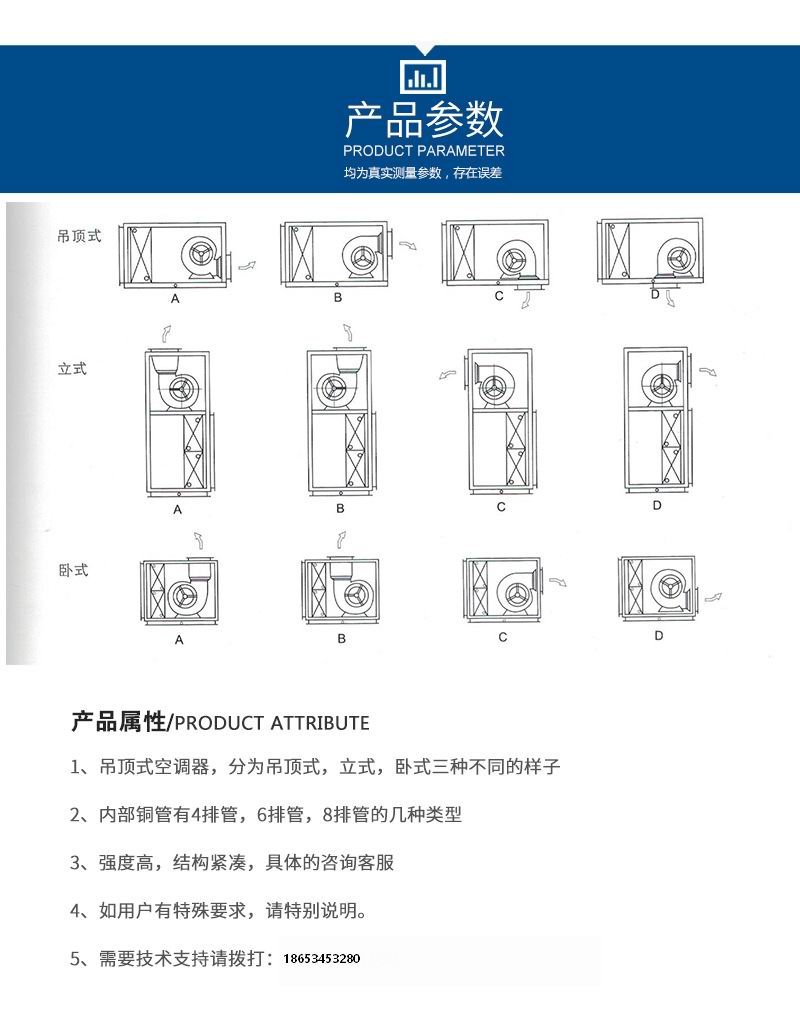 产品参数
PRODUCT PARAMETER
均为真实测量参数，存在误差

吊顶式
A
B
C
D

立式
A
B
C
D

卧式
A
B
C
D

产品属性/PRODUCT ATTRIBUTE

1、吊顶式空调器，分为吊顶式，立式，卧式三种不同的样子

2、内部铜管有4排管，6排管，8排管的几种类型

3、强度高，结构紧凑，具体的咨询客服

4、如用户有特殊要求，请特别说明。

5、需要技术支持请拨打：18653453280